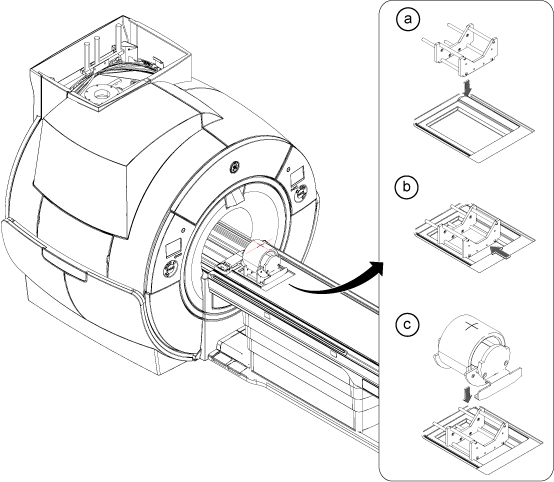 a

b

c