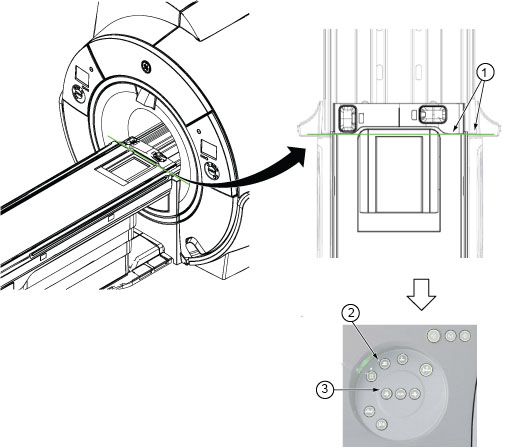 1

2

3