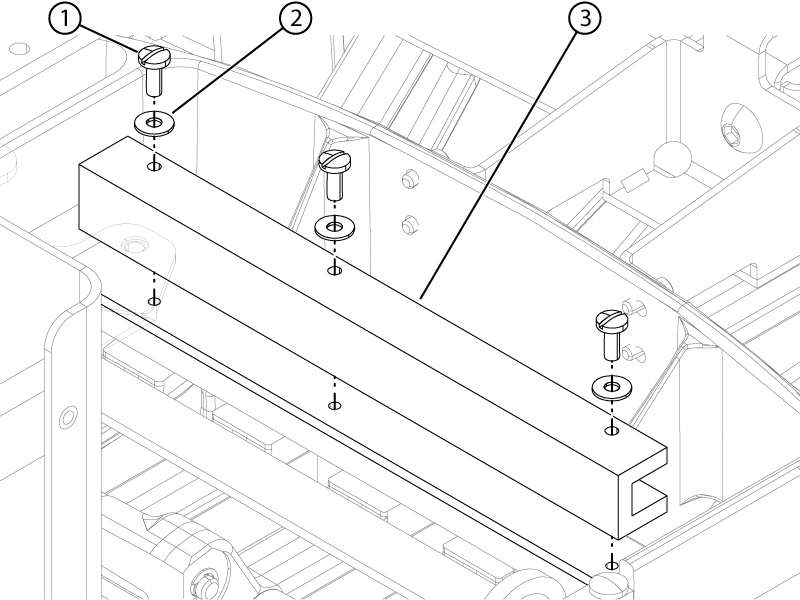 1
2
3