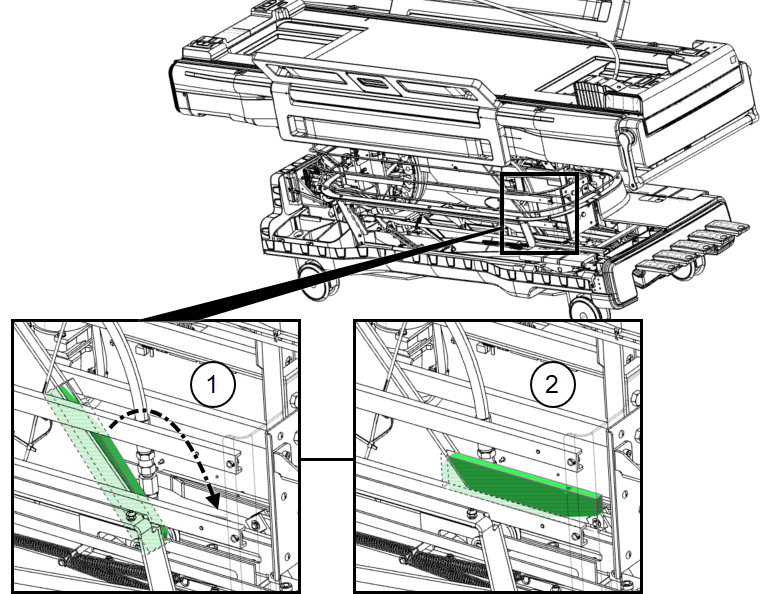 1

2