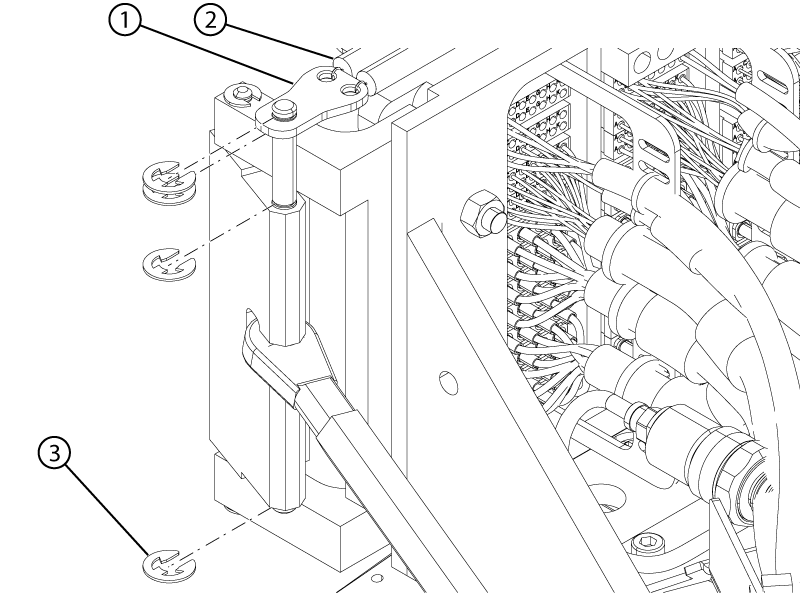 1
2
3