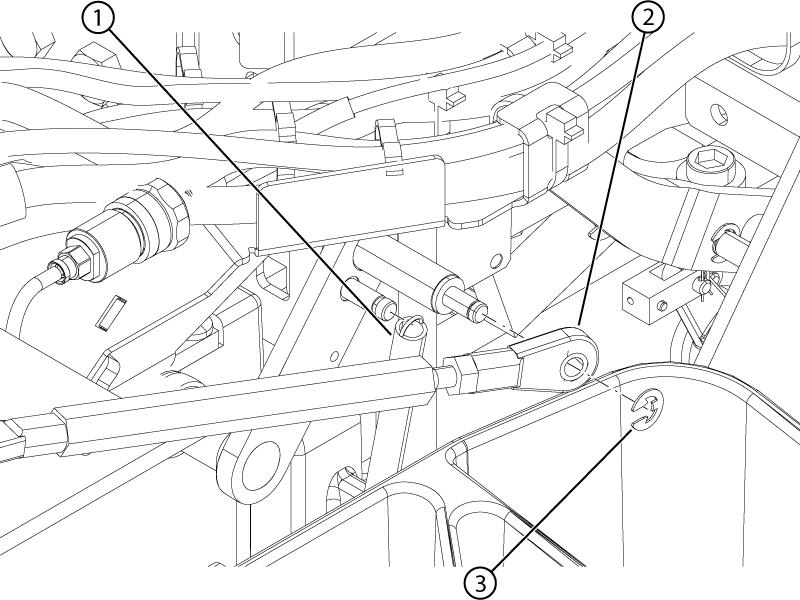 1
2
3