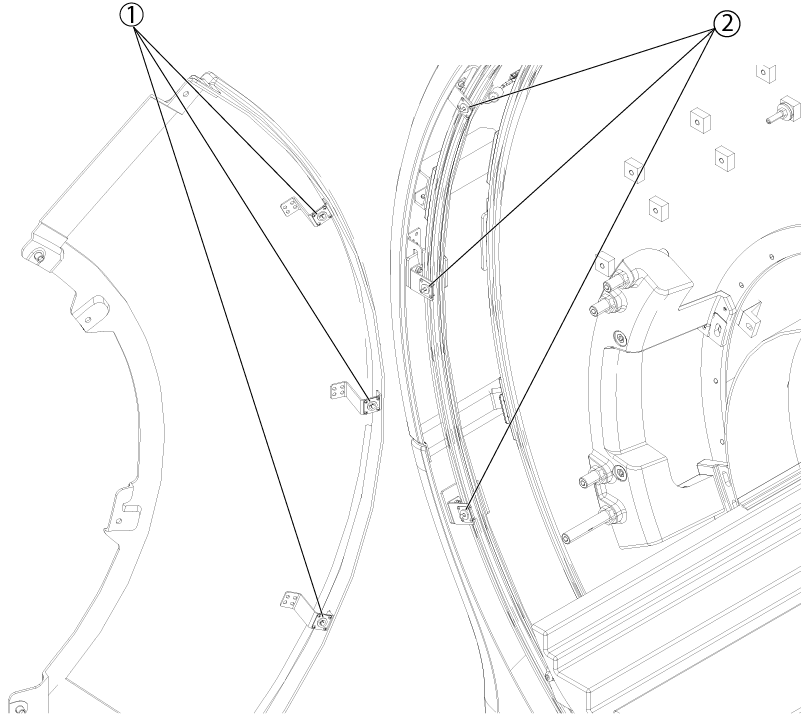 ①
②