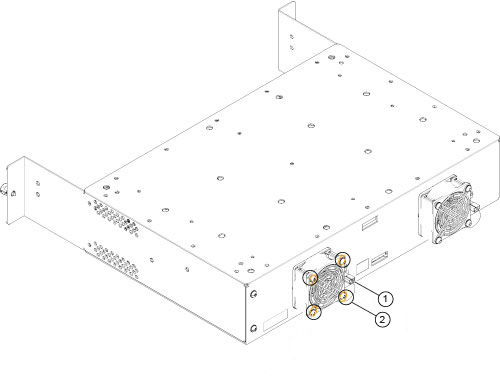 1
2