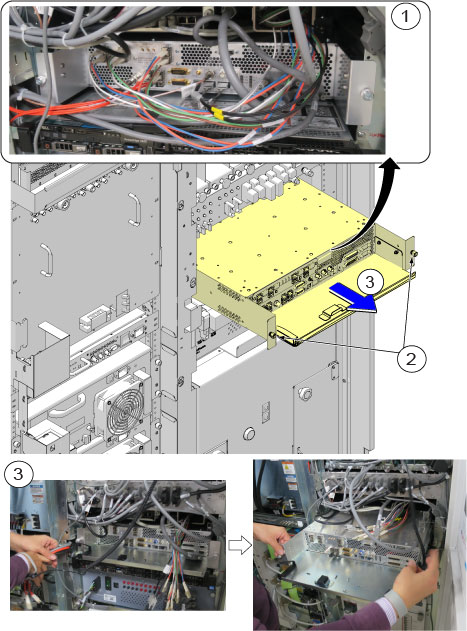 1

3

2

3