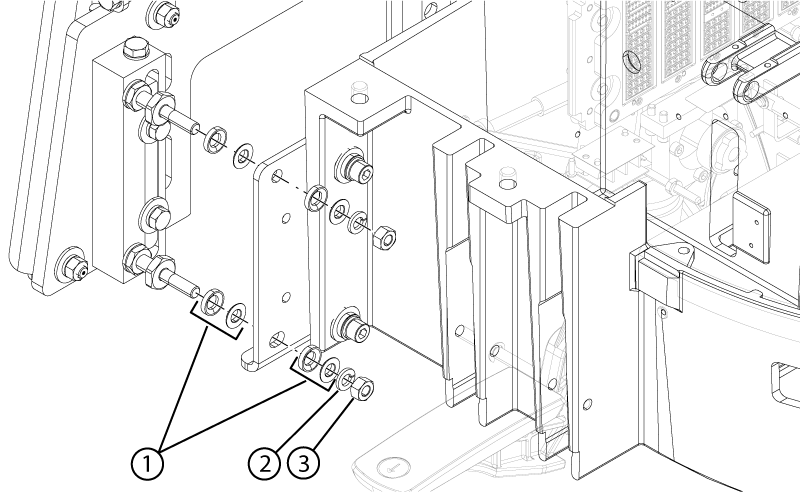 1
2
3