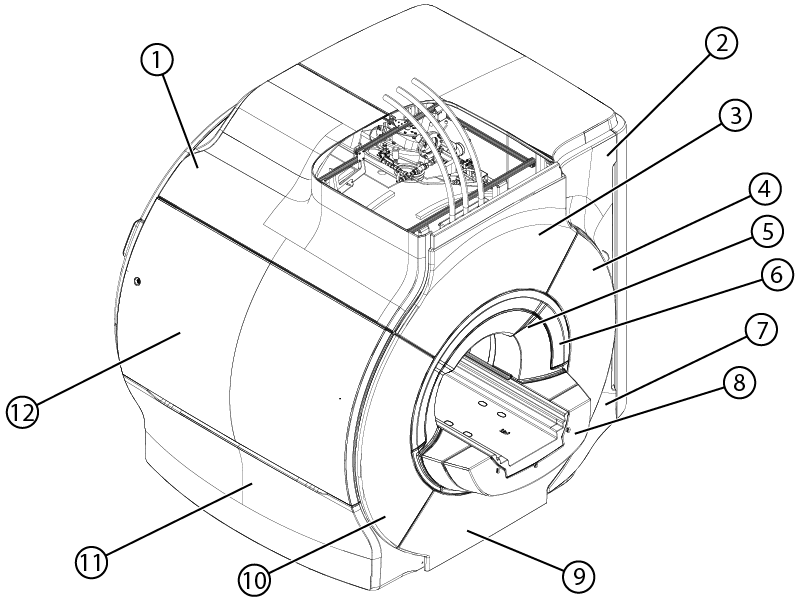 1
2
3
4
5
6
7
8
12
11
10
9