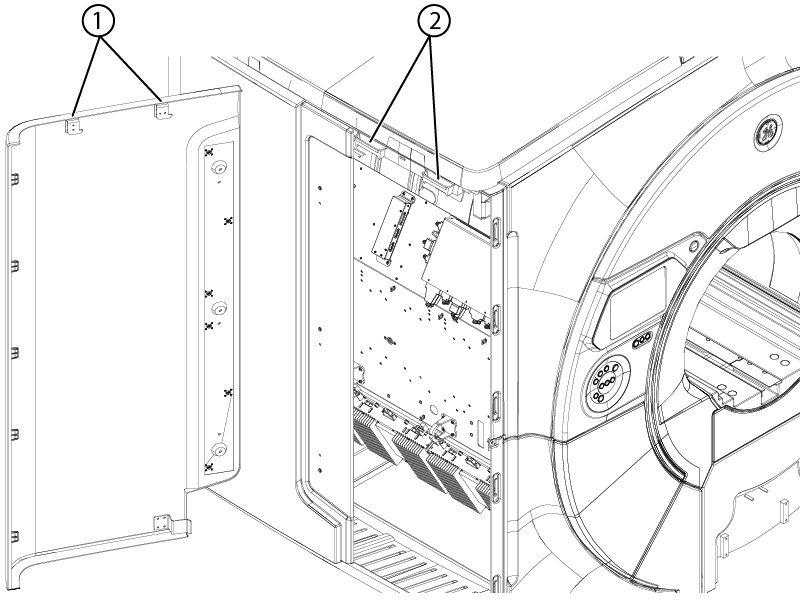 1
2