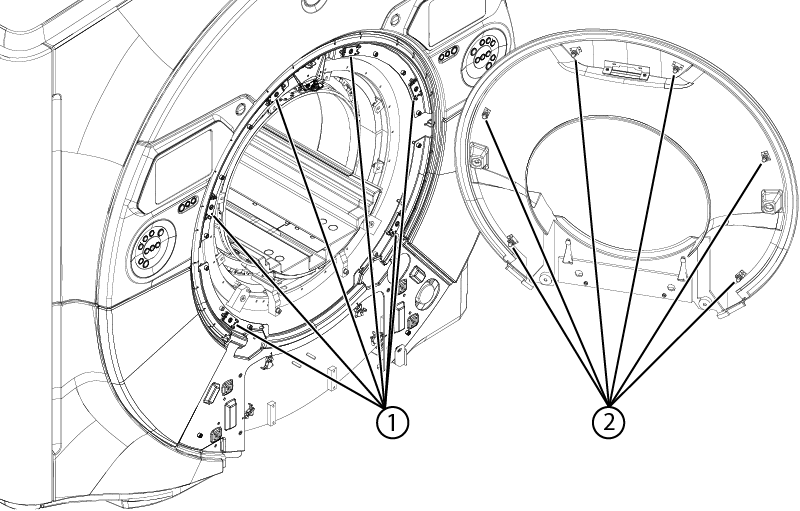 1

2