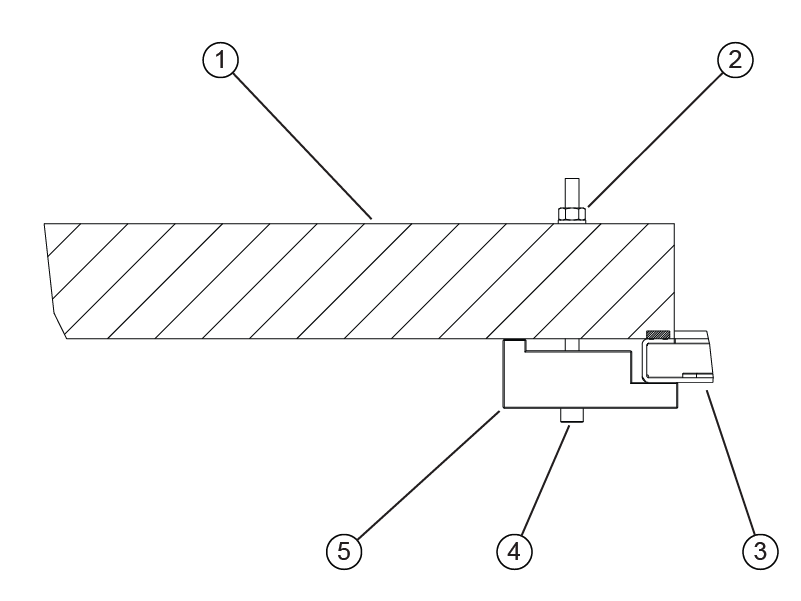 1
2
5
4
3