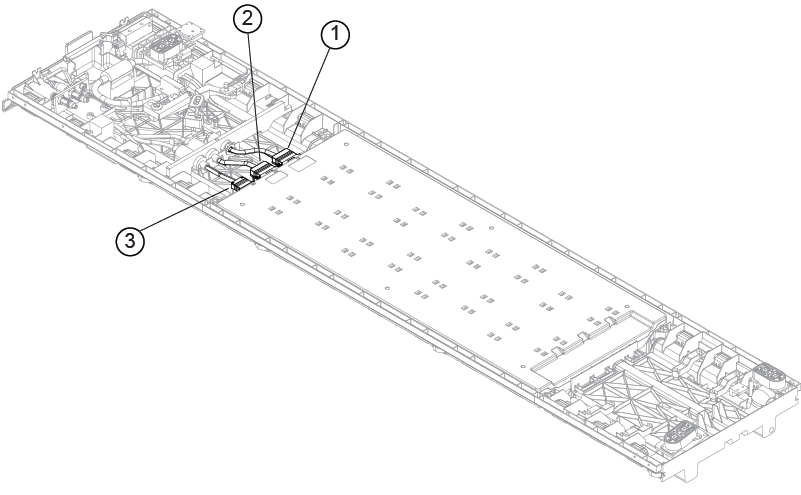 2
1
3