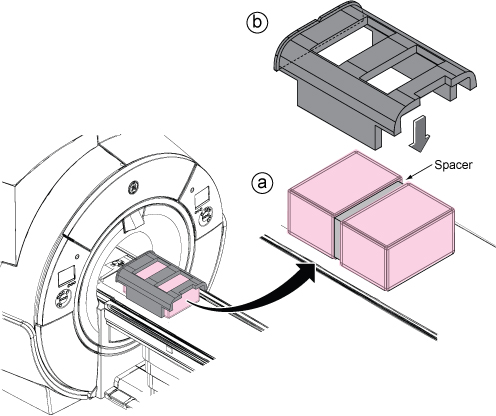 b

Spacer

a