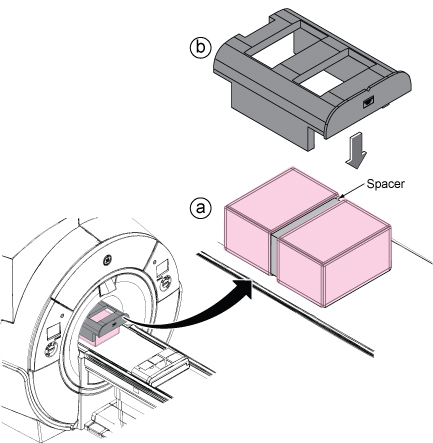 b

Spacer

a