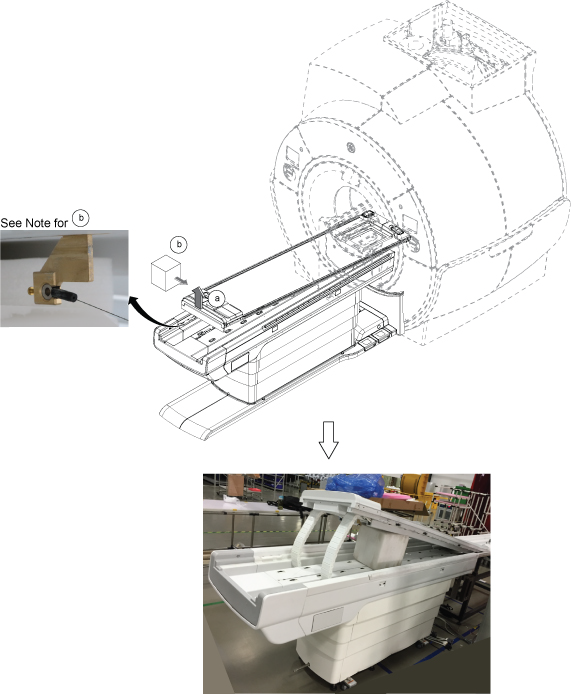 See Note for b

b

a