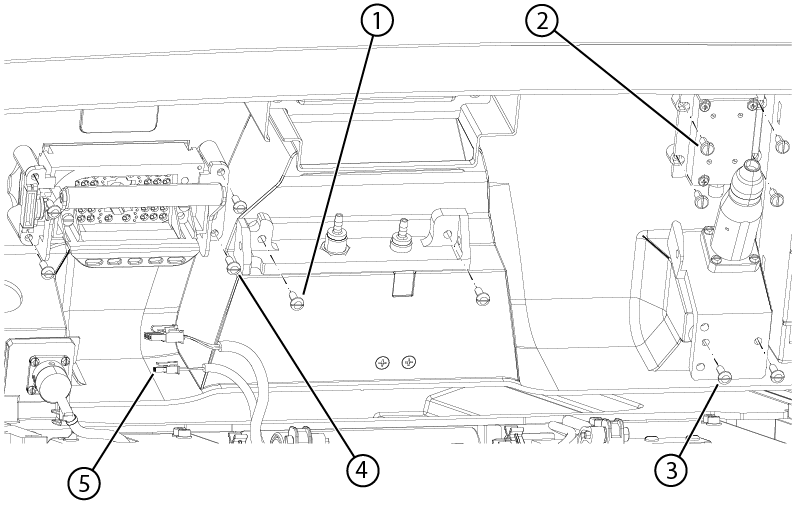 1
2
5
4
3