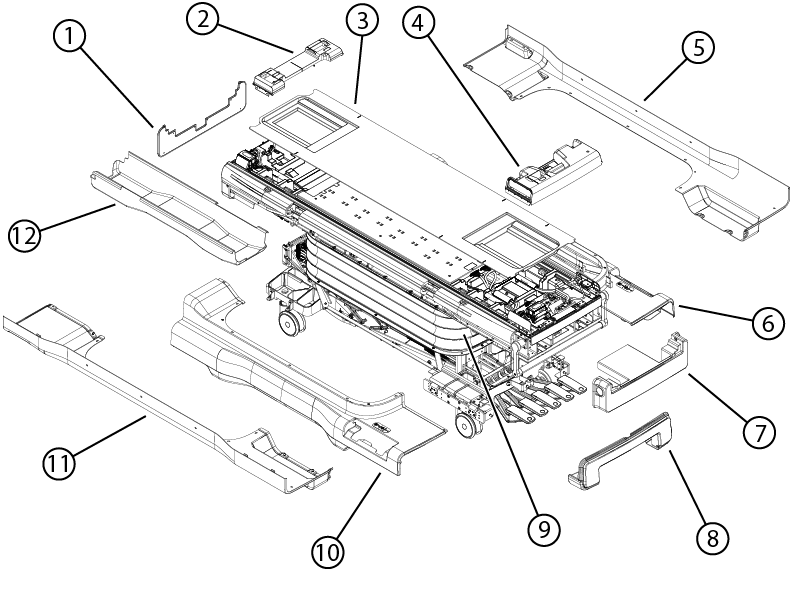 1
2
3
4
5
12
6
7
11
10
9
8