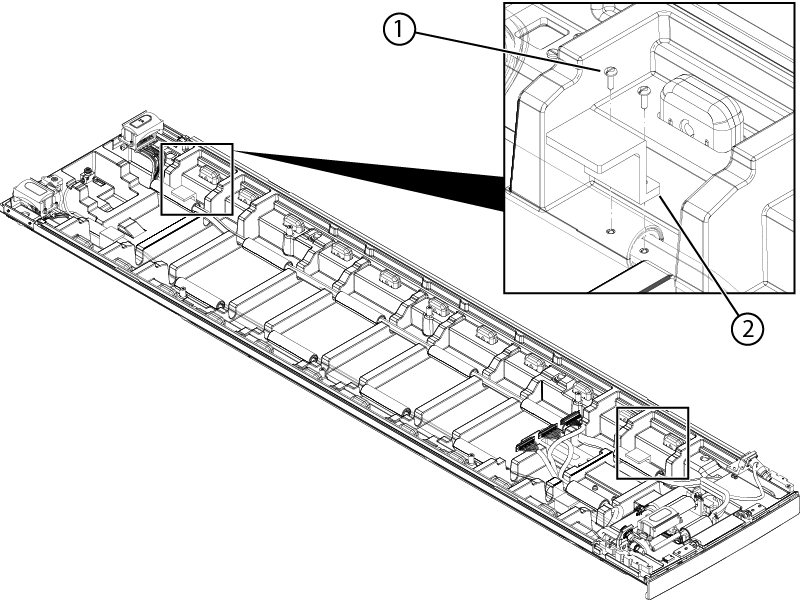 1

2