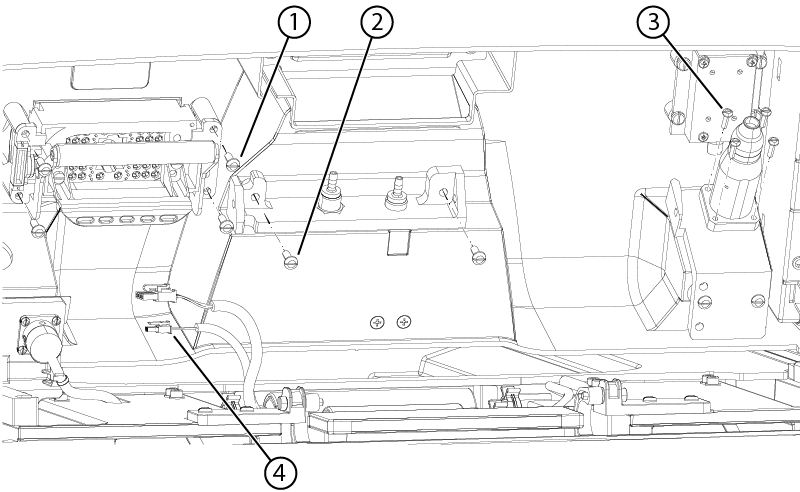 1
2
3
4