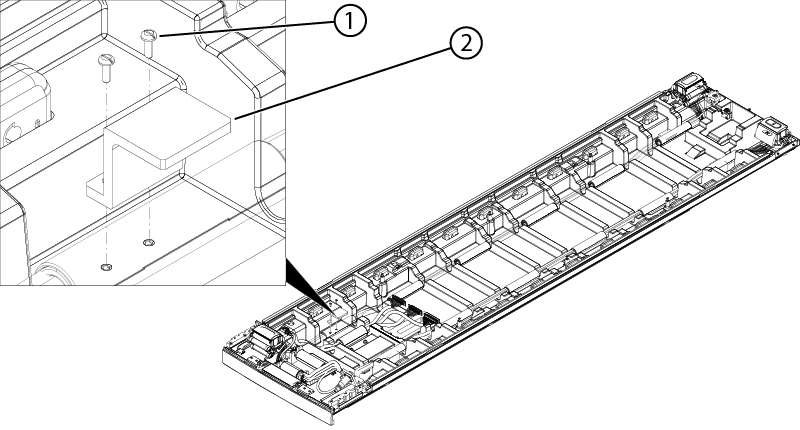 1
2