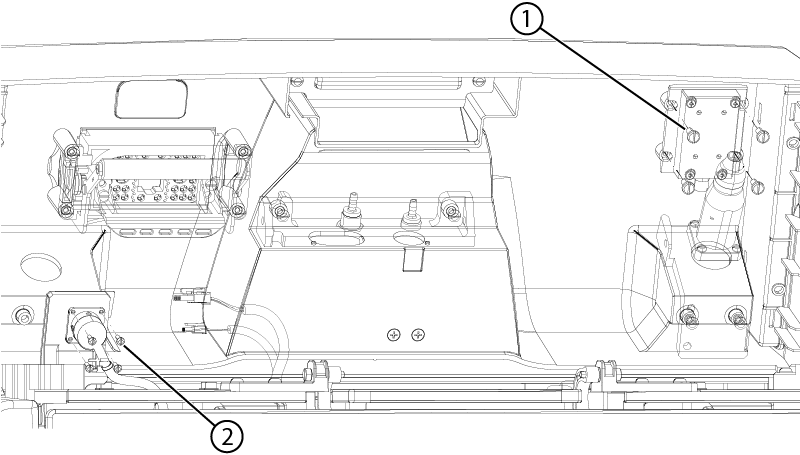 1

2