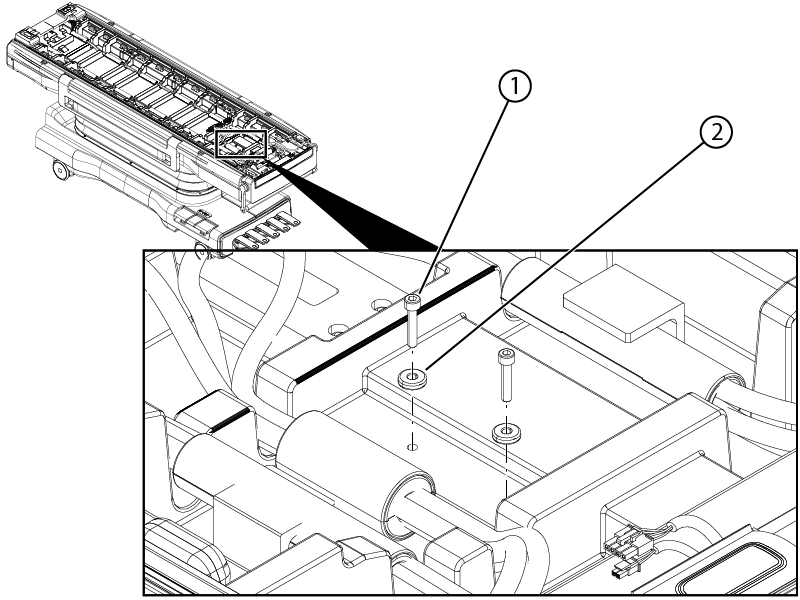 1
2