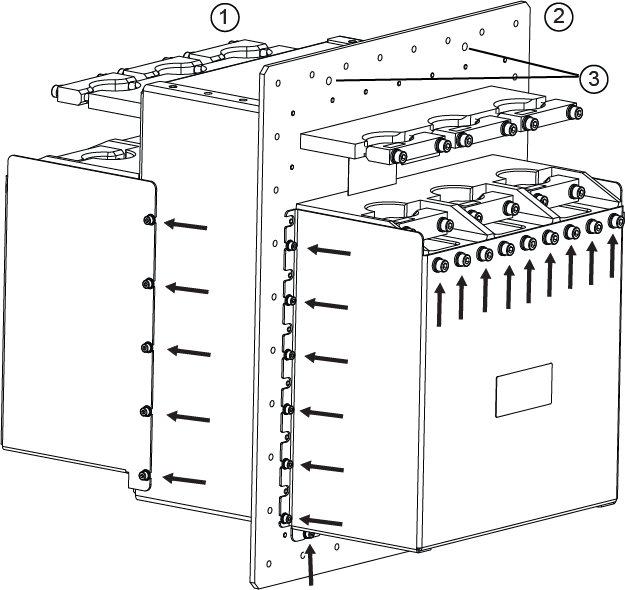 1
2
3