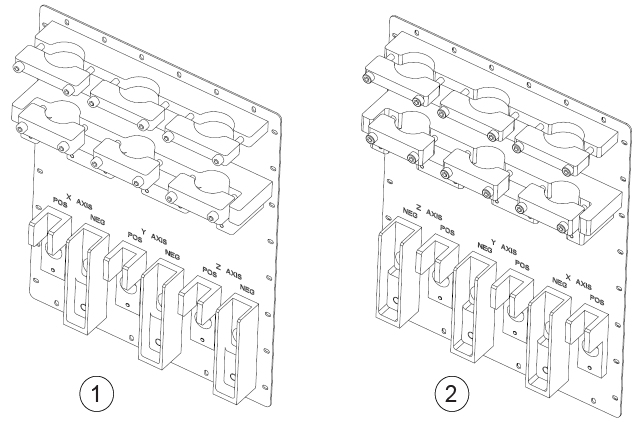 X AXIS
POS
NEG
Y AXIS
POS
NEG
Z AXIS
POS
NEG
1

Z AXIS
NEG
POS
Y AXIS
NEG
POS
X AXIS
NEG
POS
2