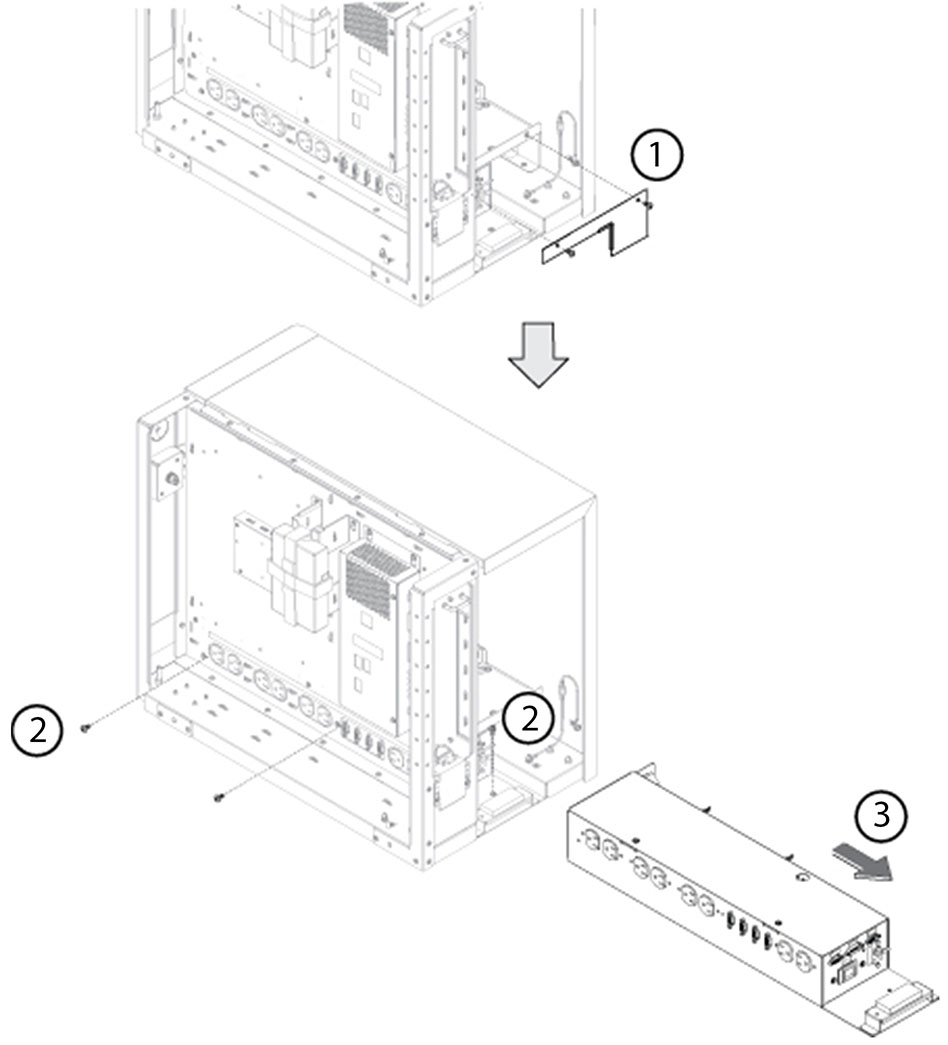 1

2

2

3