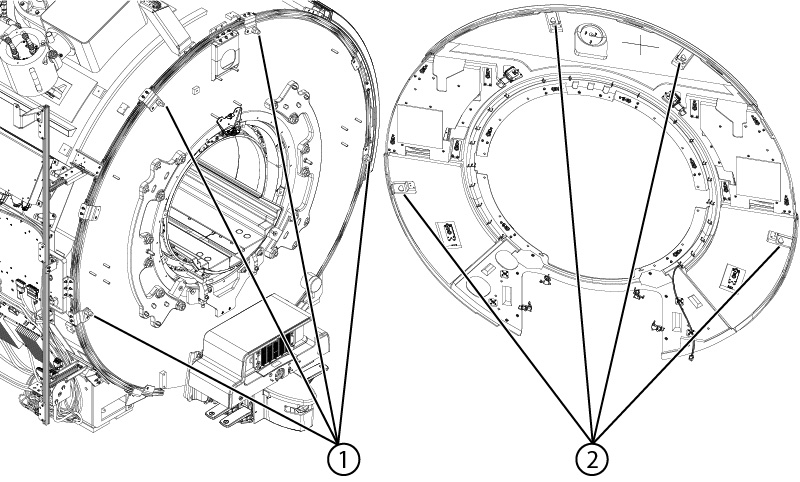 1

2