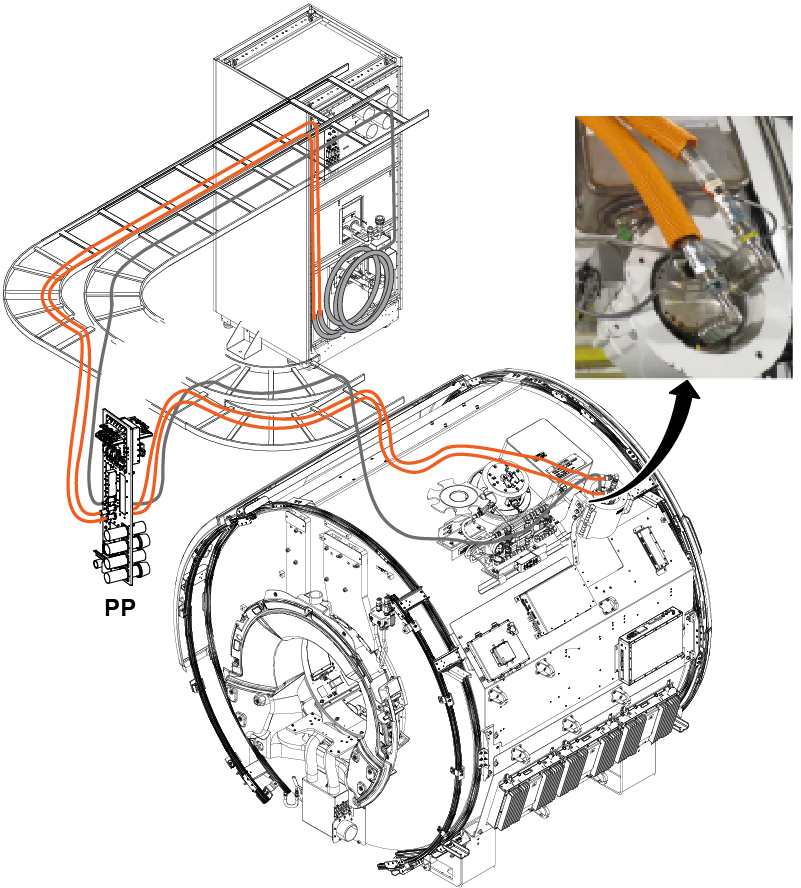 PP