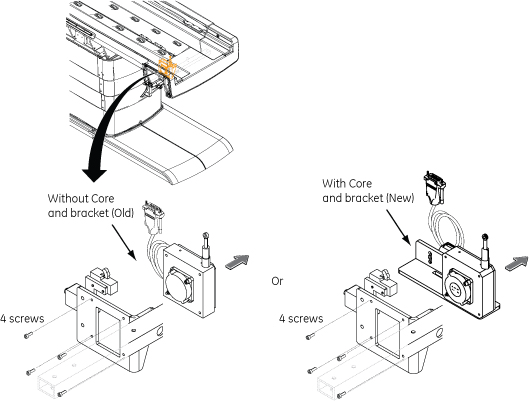 Without Core and bracket (Old)

4 screws

Or

With Core and bracket (New)

4 screws