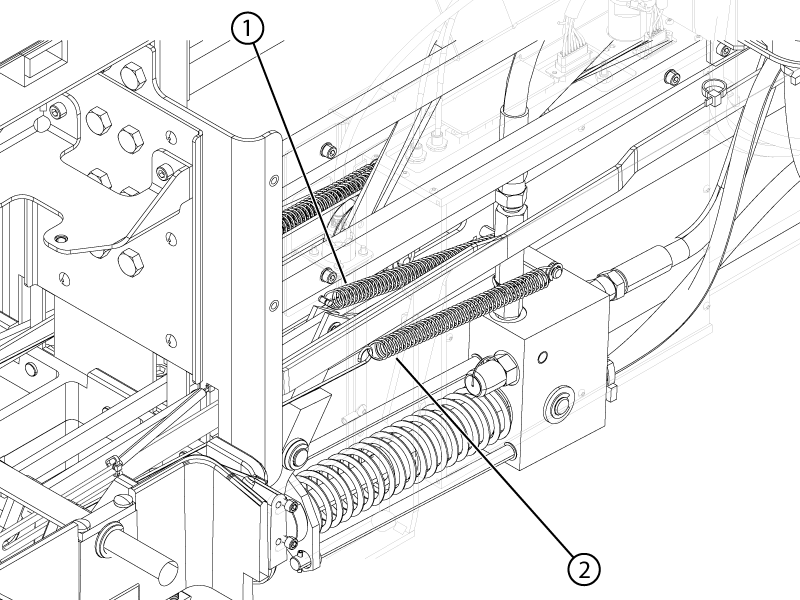 1

2