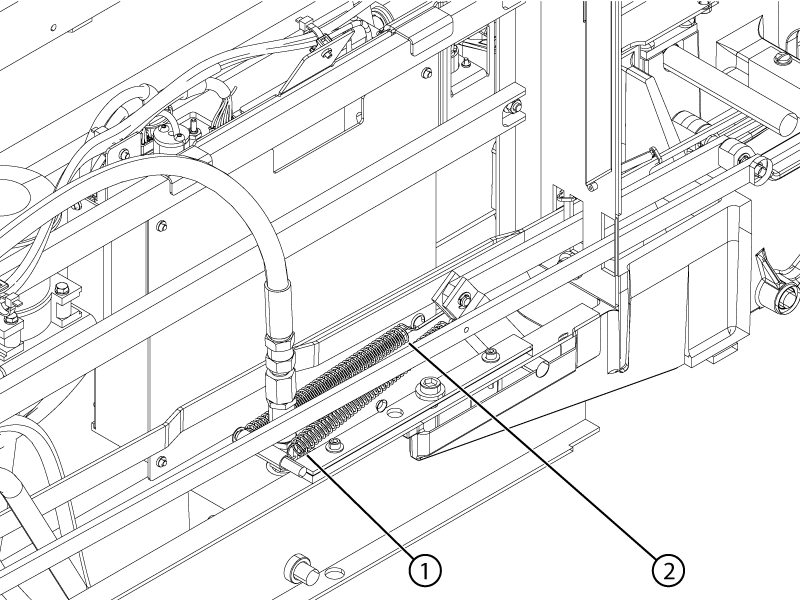 1
2