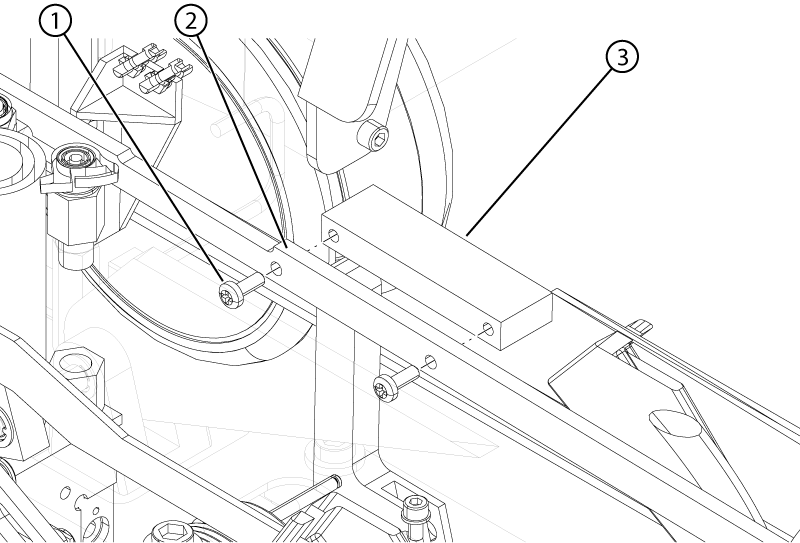 1
2
3