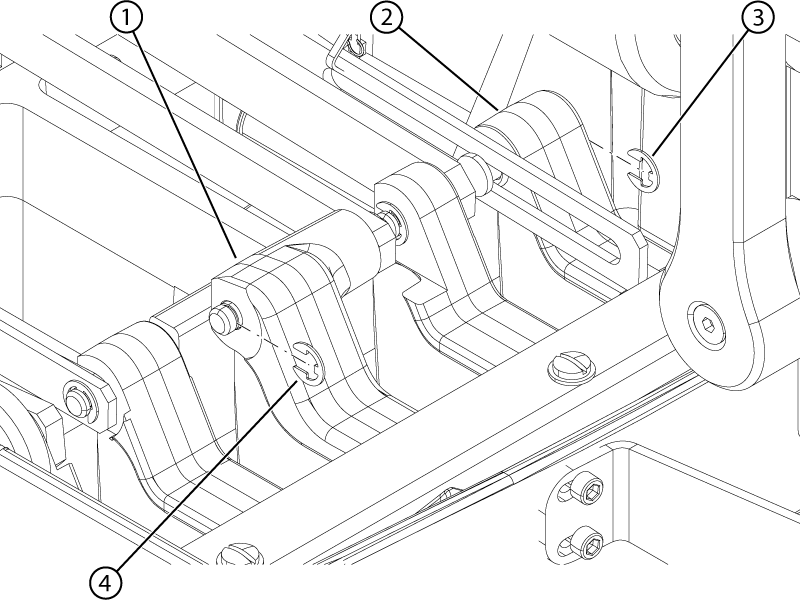 1
2
3
4