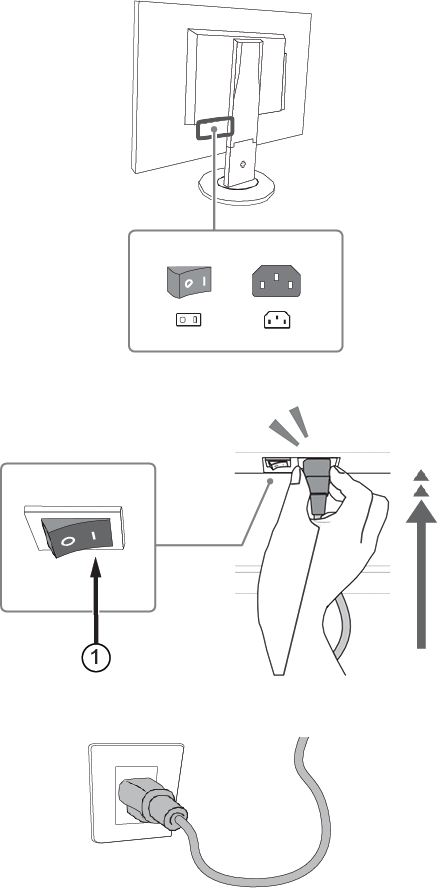 0 I

0 I

1