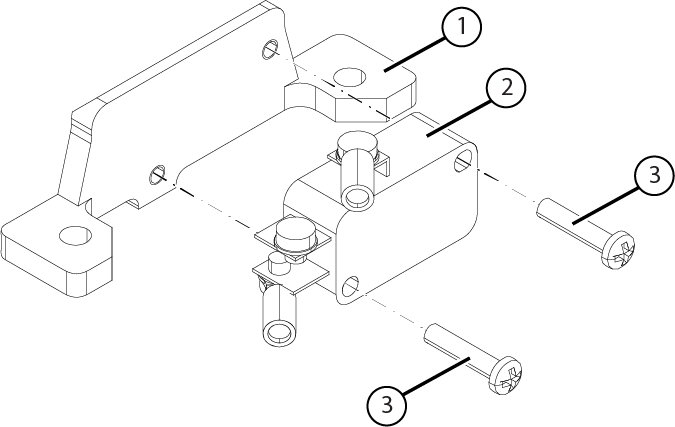 1
2
3
3