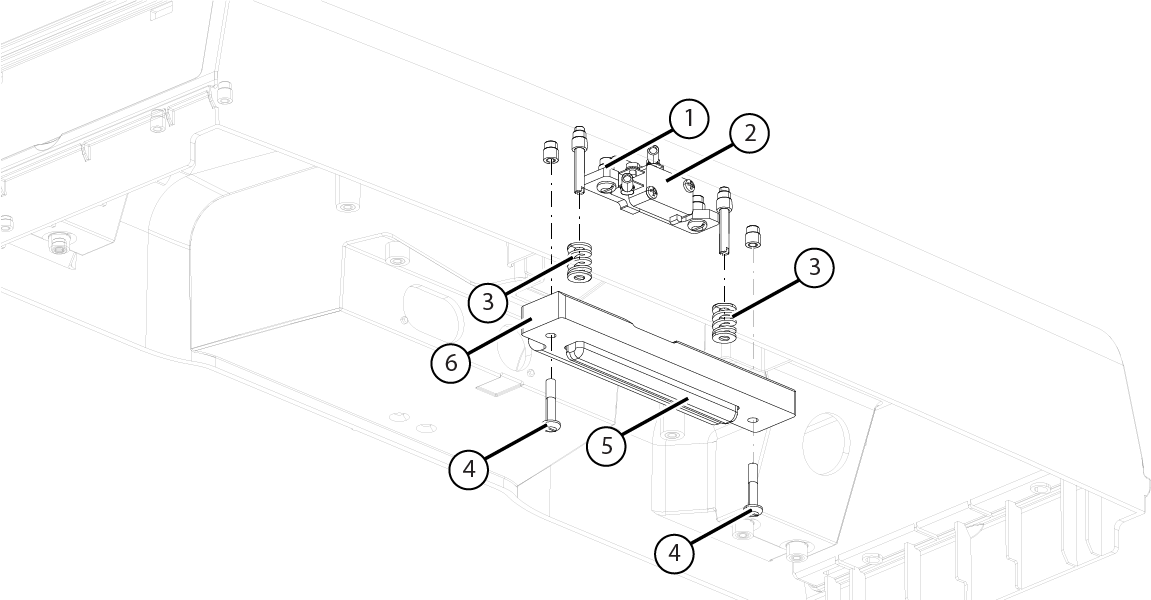 1
2
3
3
6
5
4
4