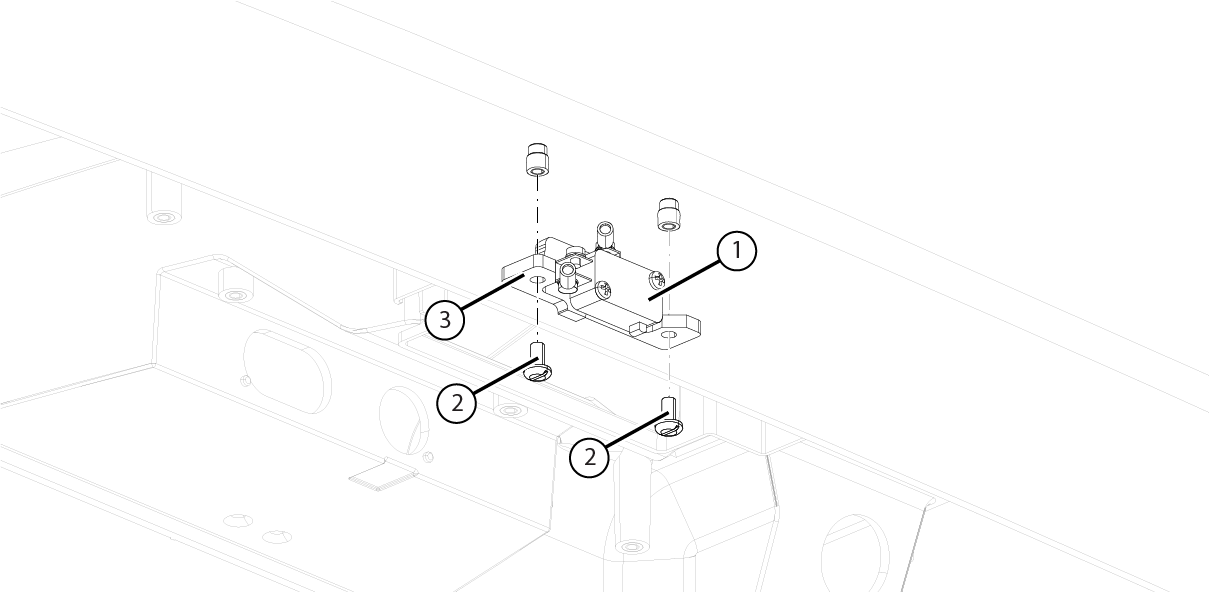 1
3
2
2