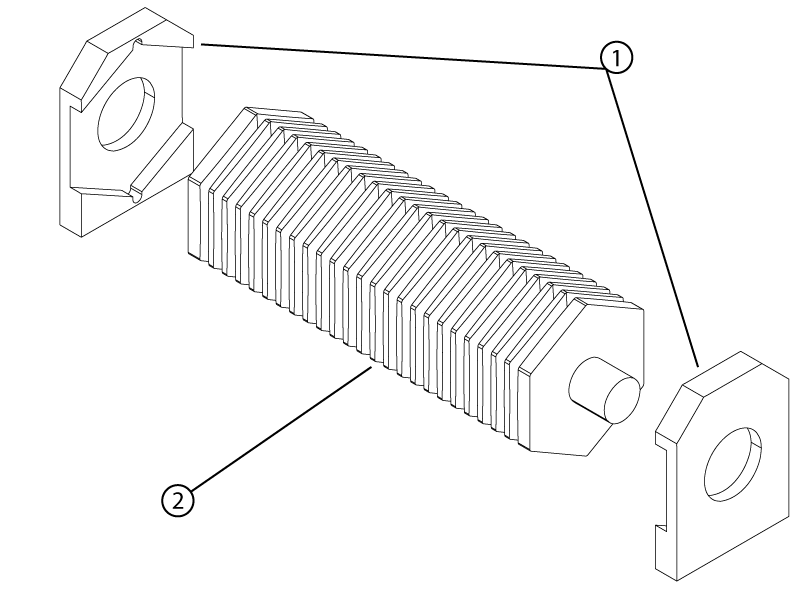 1

2