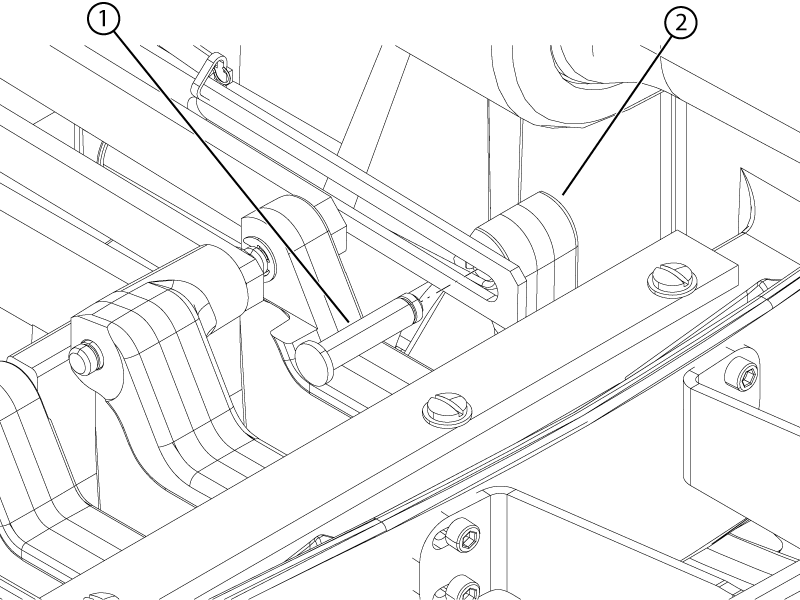 1
2