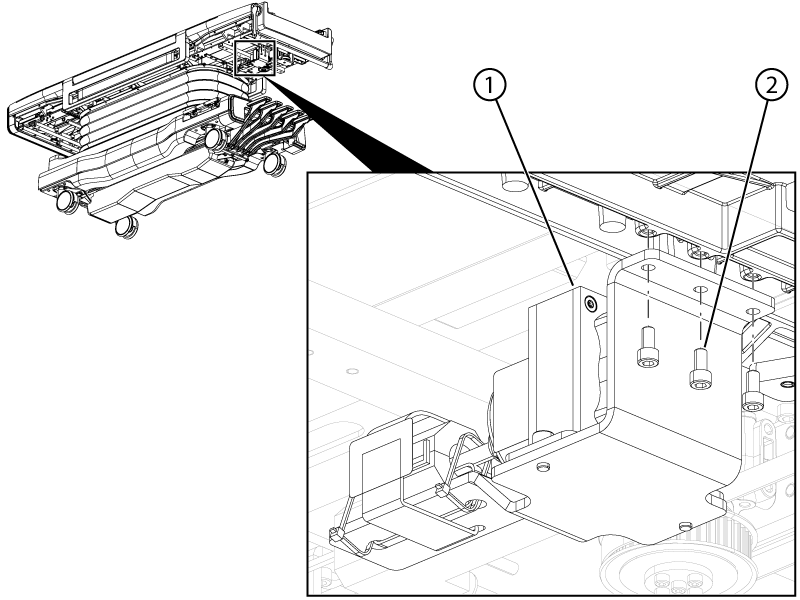 1
2