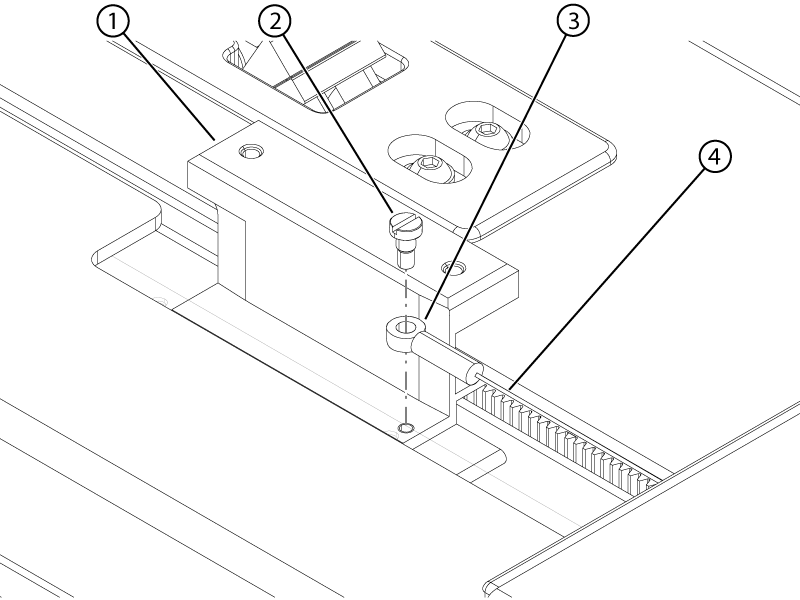 1
2
3
4