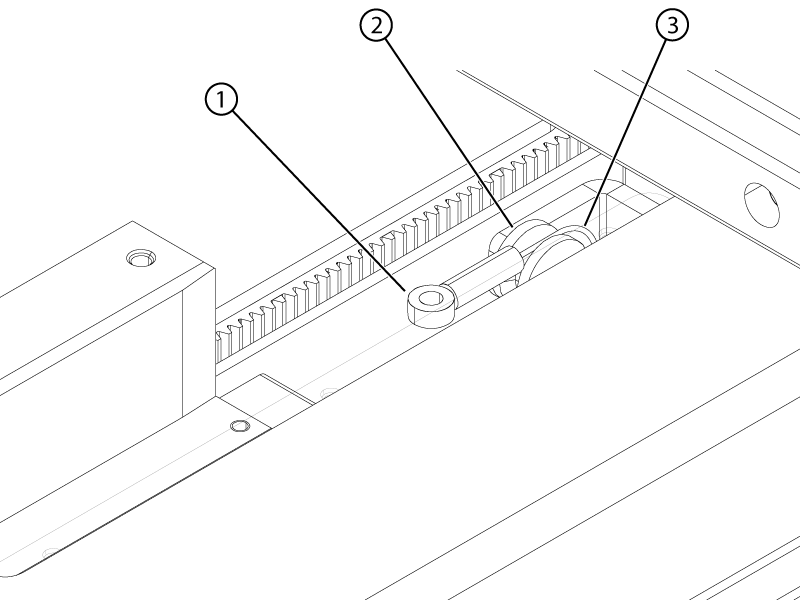 1
2
3