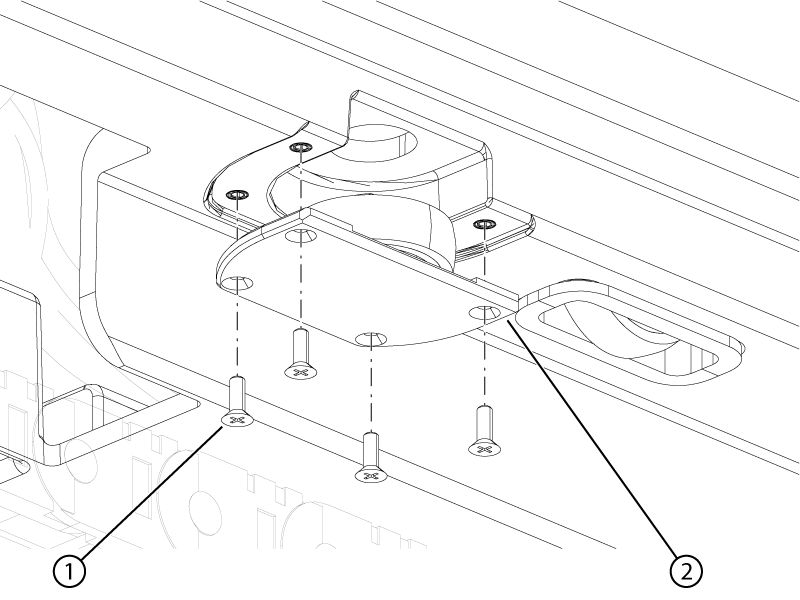 1

2