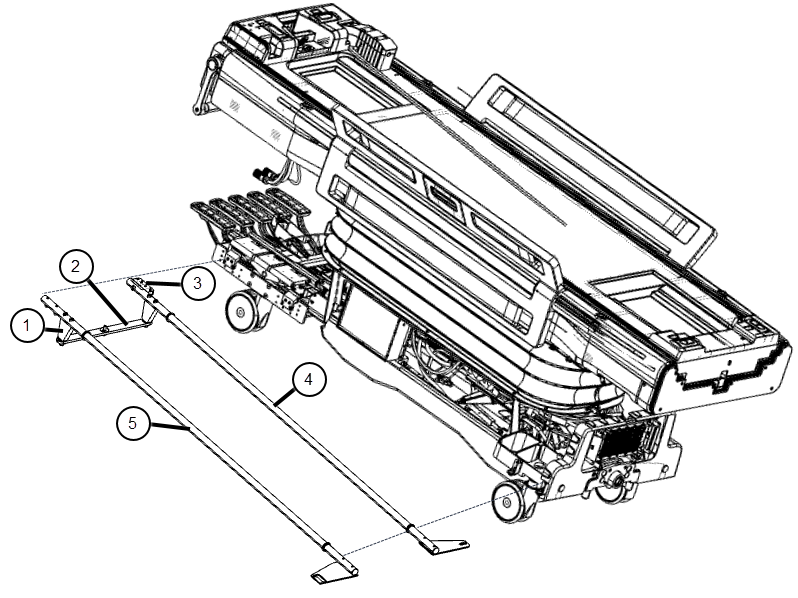 2
3
1
4
5