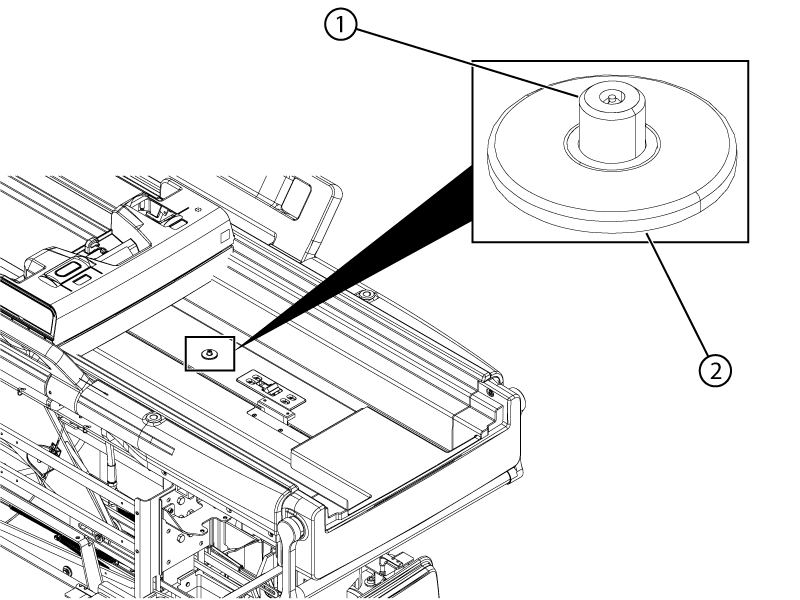 1
2