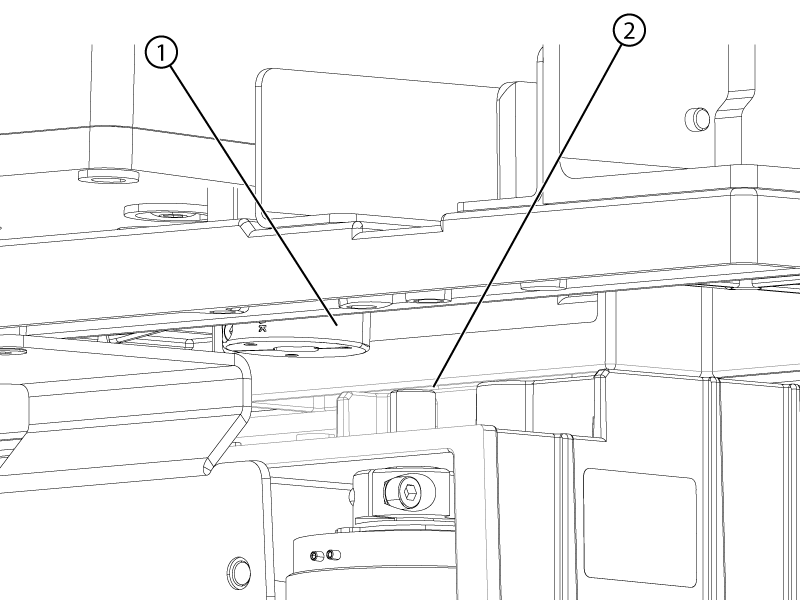 1
2