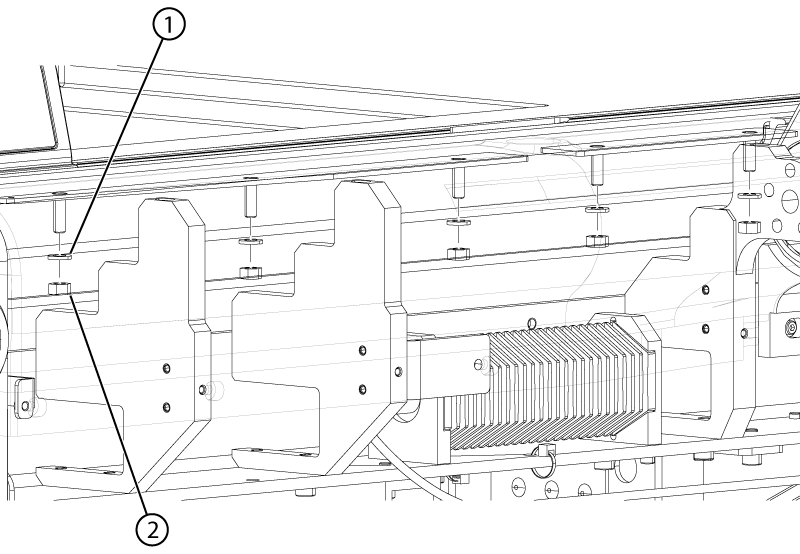 1

2