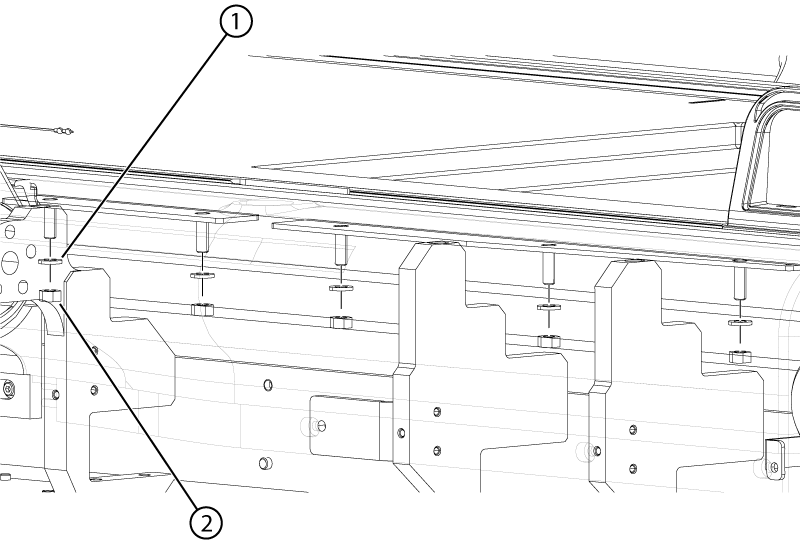 1

2